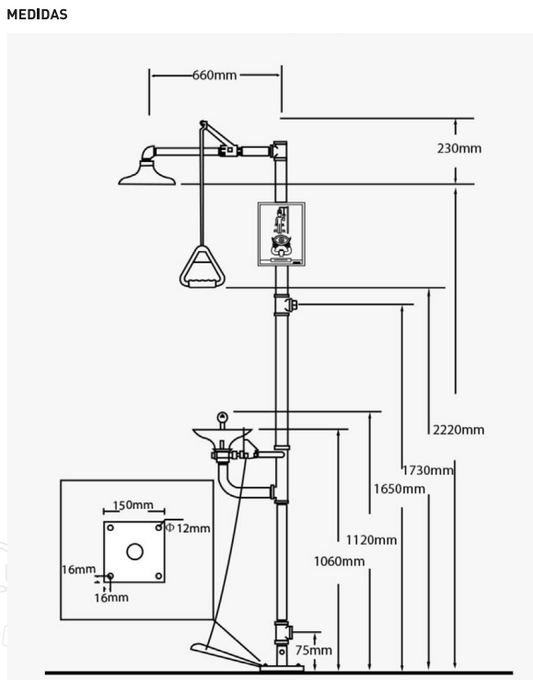 MEDIDAS

660mm

230mm

2220mm

1730mm

1650mm

1120mm

1060mm

150mm

Φ12mm

16mm

16mm

75mm